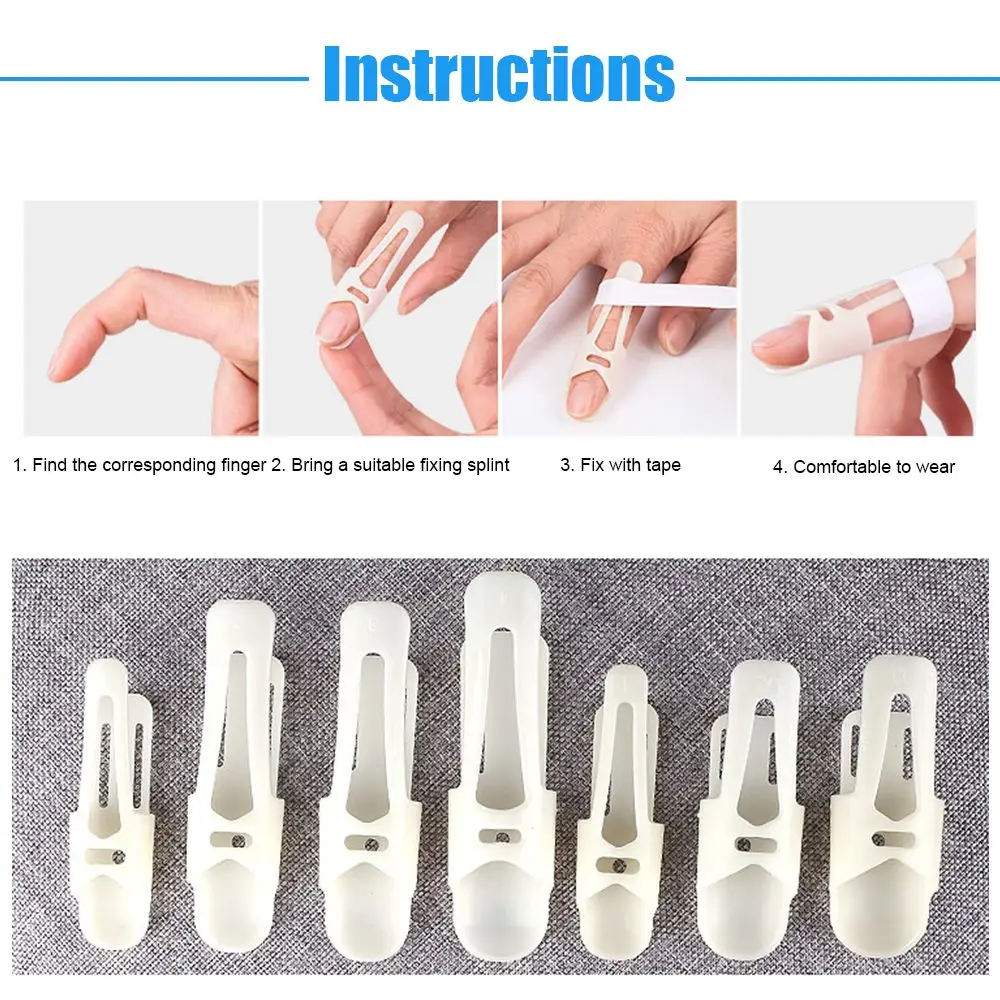 Instructions

1. Find the corresponding finger 2. Bring a suitable fixing splint 3. Fix with tape 4. Comfortable to wear